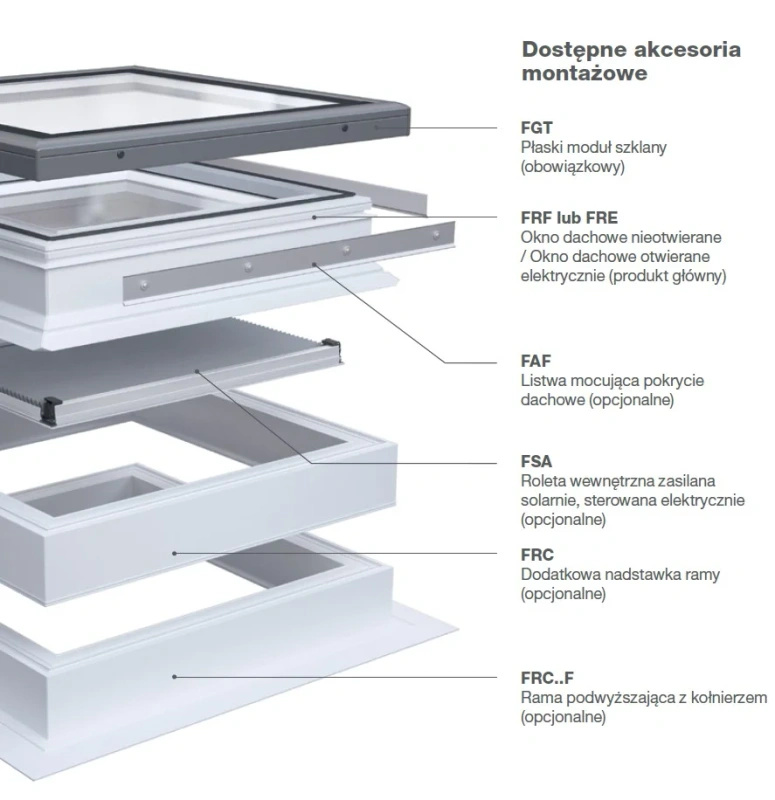 Dostępne akcesoria montażowe

FGT
Płaski moduł szklany (obowiązkowy)

FRF lub FRE
Okno dachowe nieotwierane / Okno dachowe otwierane elektrycznie (produkt główny)

FAF
Listwa mocująca pokrycie dachowe (opcjonalne)

FSA
Roleta wewnętrzna zasilana solarnie, sterowana elektrycznie (opcjonalne)

FRC
Dodatkowa nadstawka ramy (opcjonalne)

FRC..F
Rama podwyższająca z kołnierzem (opcjonalne)