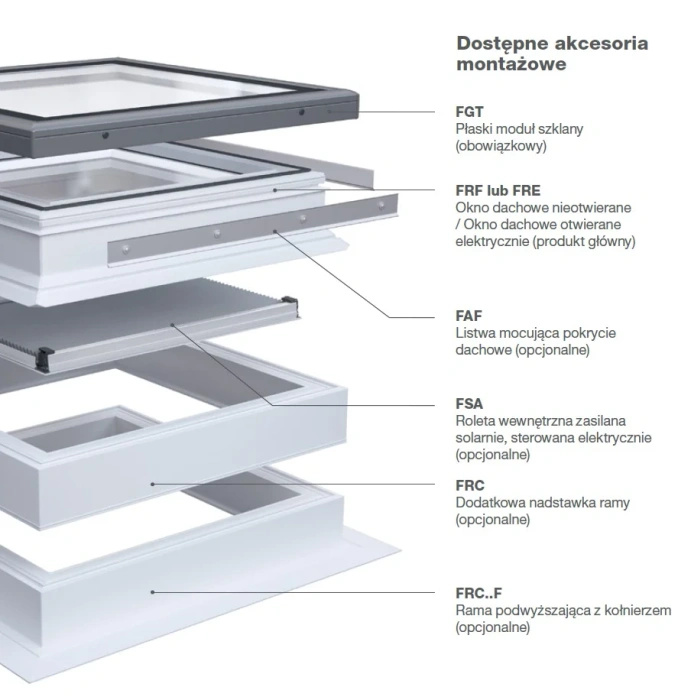 Dostępne akcesoria montażowe

FGT
Płaski moduł szklany (obowiązkowy)

FRF lub FRE
Okno dachowe nieotwierane / Okno dachowe otwierane elektrycznie (produkt główny)

FAF
Listwa mocująca pokrycie dachowe (opcjonalne)

FSA
Roleta wewnętrzna zasilana solarnie, sterowana elektrycznie (opcjonalne)

FRC
Dodatkowa nadstawka ramy (opcjonalne)

FRC..F
Rama podwyższająca z kołnierzem (opcjonalne)