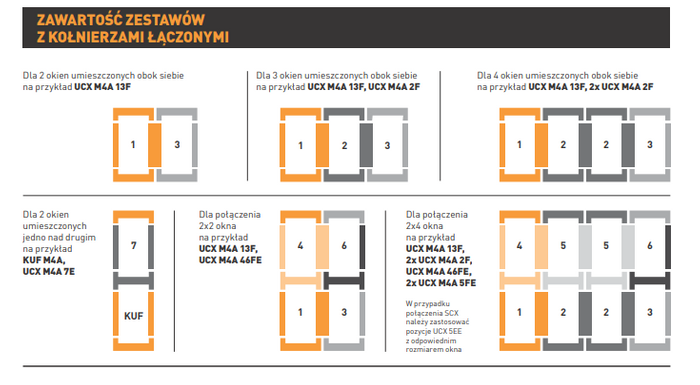 ZAWARTOŚĆ ZESTAWÓW
Z KOŁNIERZAMI ŁĄCZONYMI

Dla 2 okien umieszczonych obok siebie na przykład **UCX M4A 13F**

1 3

Dla 3 okien umieszczonych obok siebie na przykład **UCX M4A 13F, UCX M4A 2F**

1 2 3

Dla 4 okien umieszczonych obok siebie na przykład **UCX M4A 13F, 2x UCX M4A 2F**

1 2 2 3

Dla 2 okien umieszczonych jedno nad drugim na przykład **KUF M4A, UCX M4A 7E**

7
KUF

Dla połączenia 2x2 okna na przykład **UCX M4A 13F, UCX M4A 46FE**

4 6
1 3

Dla połączenia 2x4 okna na przykład **UCX M4A 13F, 2x UCX M4A 2F, UCX M4A 46FE, 2x UCX M4A 5FE**

W przypadku połączenia SCX należy zastosować pozycje UCX 5EE z odpowiednim rozmiarem okna

4 5 5 6
1 2 2 3